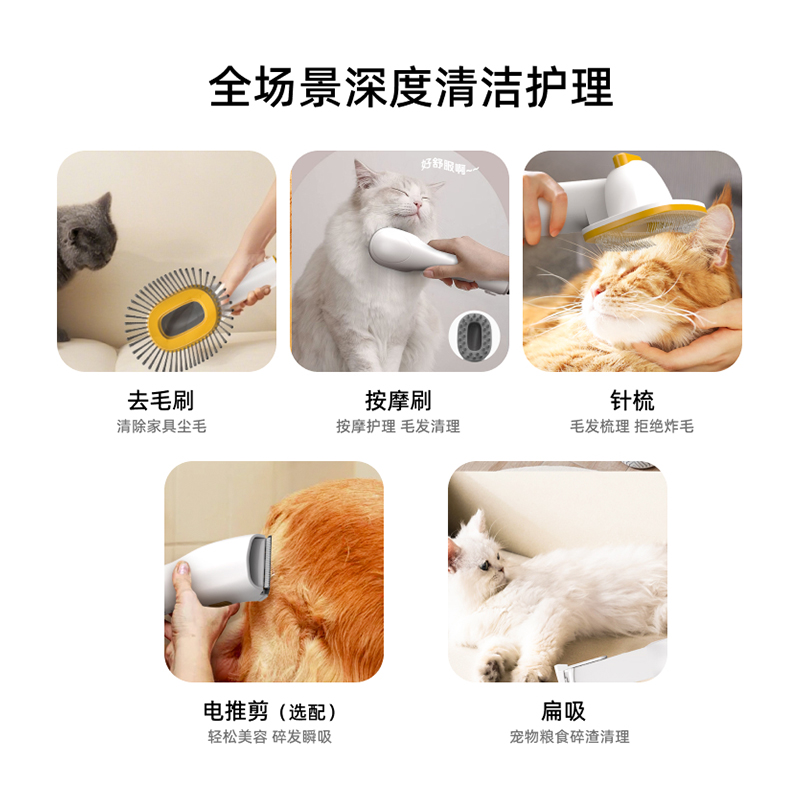 全场景深度清洁护理

好舒服啊~~

去毛刷
清除家具尘毛

按摩刷
按摩护理 毛发清理

针梳
毛发梳理 拒绝炸毛

电推剪（选配）
轻松美容 碎发瞬吸

扁吸
宠物粮食碎渣清理